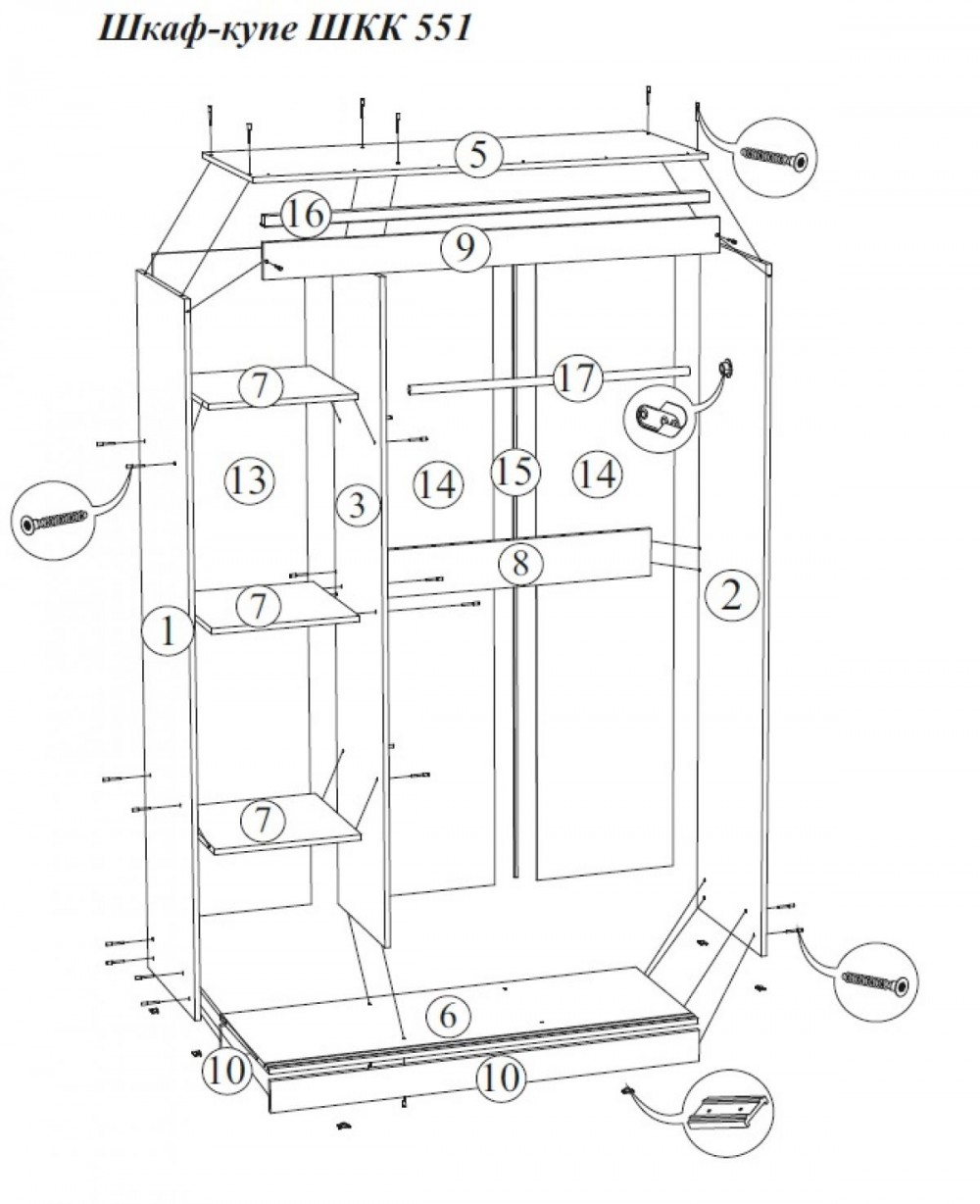 Шкаф-купе ШКК 551

5
16
9
7
17
13
3
14
15
14
8
2
7
1
7
6
10
10